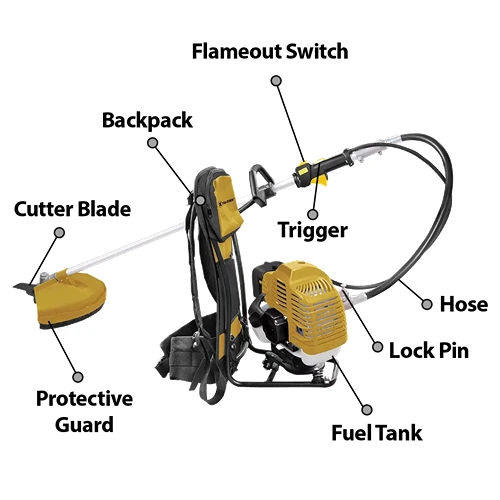 Flameout Switch

Backpack

Cutter Blade

Trigger

Hose

Lock Pin

Protective Guard

Fuel Tank